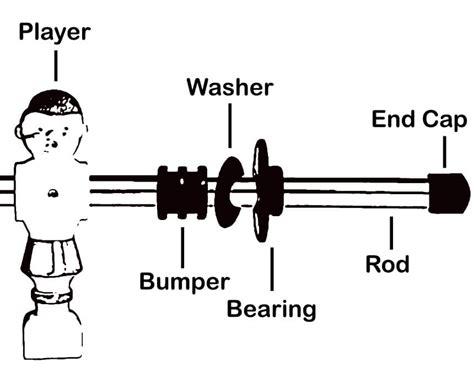 Player

Washer

End Cap

Bumper

Bearing

Rod